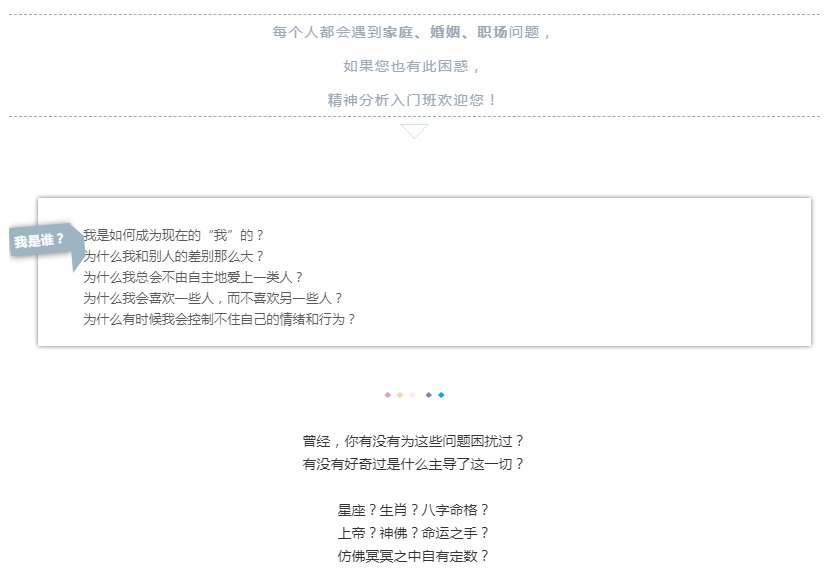 每个人都会遇到家庭、婚姻、职场问题，

如果您也有此困惑，

精神分析入门班欢迎您！

我是谁？

我是如何成为现在的“我”的？
为什么我和别人的差别那么大？
为什么我总会不由自主地爱上一类人？
为什么我会喜欢一些人，而不喜欢另一些人？
为什么有时候我会控制不住自己的情绪和行为？

曾经，你有没有为这些问题困扰过？
有没有好奇过是什么主导了这一切？

星座？生肖？八字命格？
上帝？神佛？命运之手？
仿佛冥冥之中自有定数？